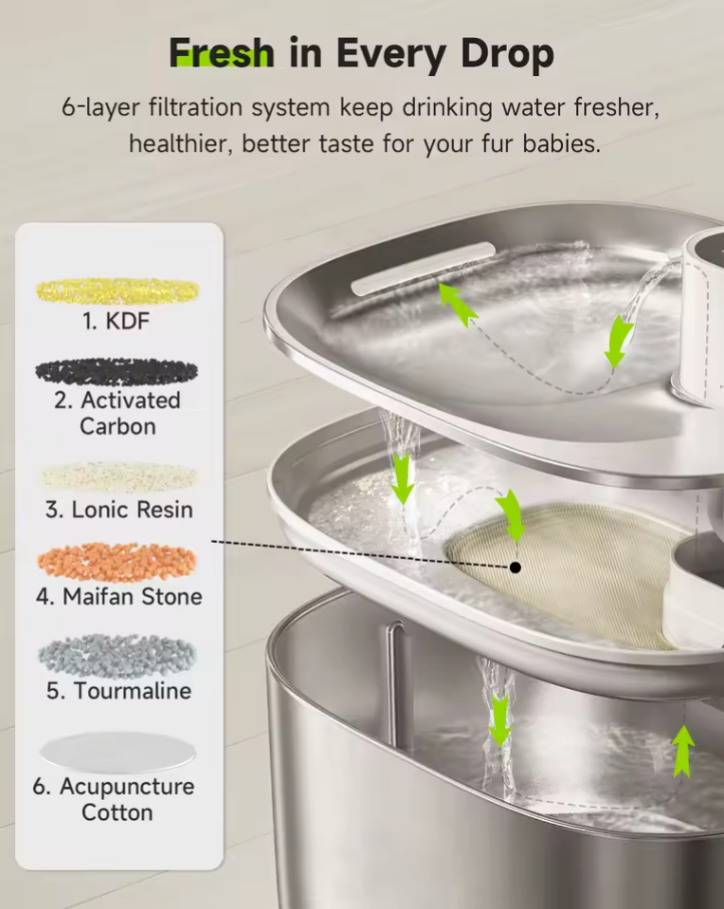 Fresh in Every Drop

6-layer filtration system keep drinking water fresher, healthier, better taste for your fur babies.

1. KDF

2. Activated Carbon

3. Lonic Resin

4. Maifan Stone

5. Tourmaline

6. Acupuncture Cotton