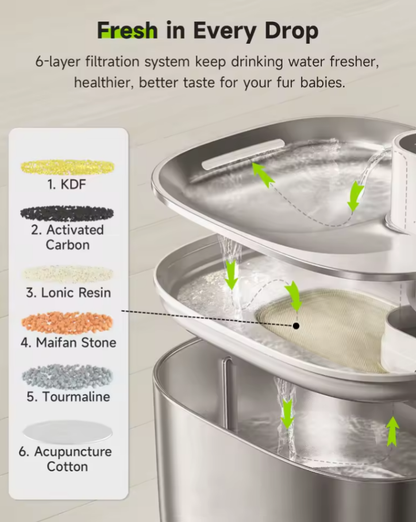 Fresh in Every Drop

6-layer filtration system keep drinking water fresher, healthier, better taste for your fur babies.

1. KDF

2. Activated Carbon

3. Lonic Resin

4. Maifan Stone

5. Tourmaline

6. Acupuncture Cotton