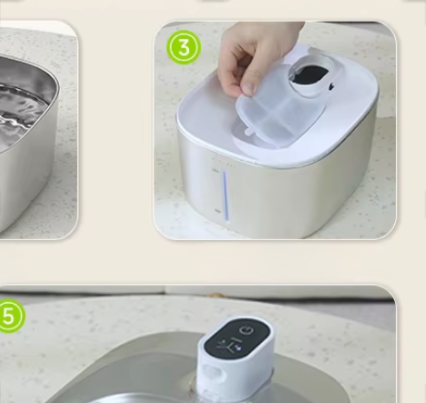 3

5