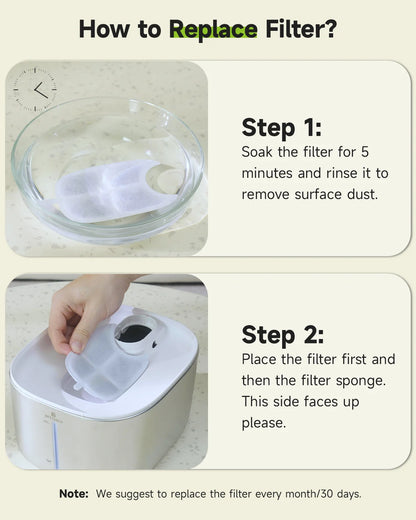 How to Replace Filter?

Step 1:
Soak the filter for 5 minutes and rinse it to remove surface dust.

Step 2:
Place the filter first and then the filter sponge. This side faces up please.

Note: We suggest to replace the filter every month/30 days.